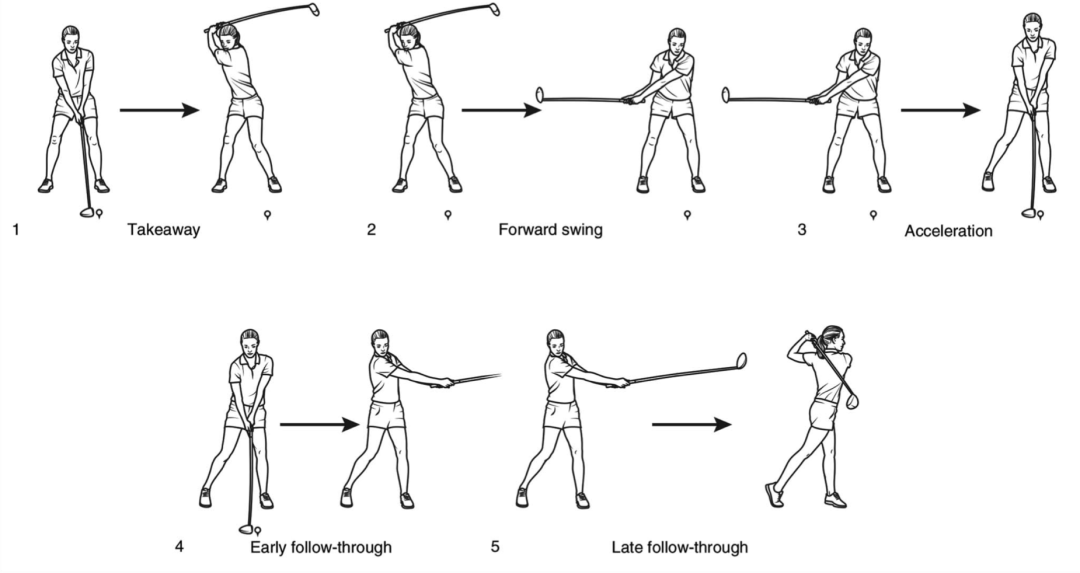 1 Takeaway 2 Forward swing 3 Acceleration

4 Early follow-through 5 Late follow-through